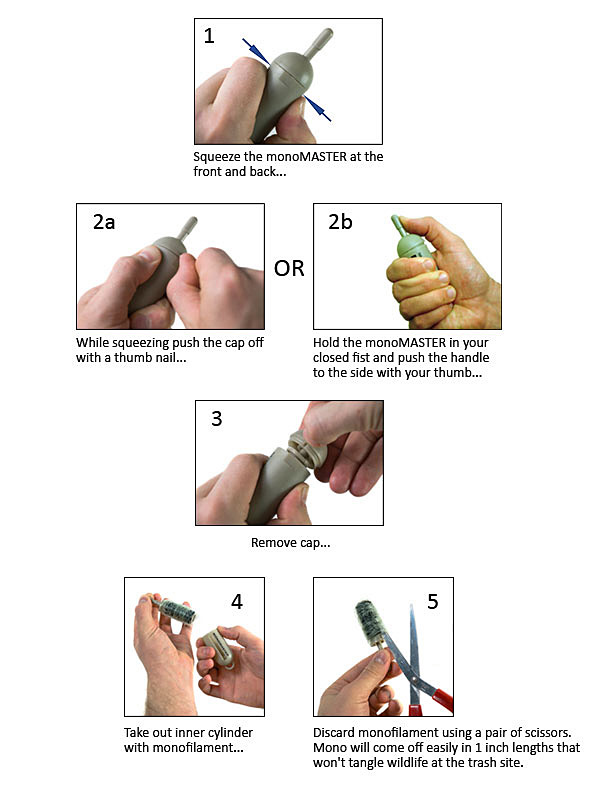 1

Squeeze the monoMASTER at the front and back...

2a

While squeezing push the cap off with a thumb nail...

OR

2b

Hold the monoMASTER in your closed fist and push the handle to the side with your thumb...

3

Remove cap...

4

Take out inner cylinder with monofilament...

5

Discard monofilament using a pair of scissors. Mono will come off easily in 1 inch lengths that won't tangle wildlife at the trash site.